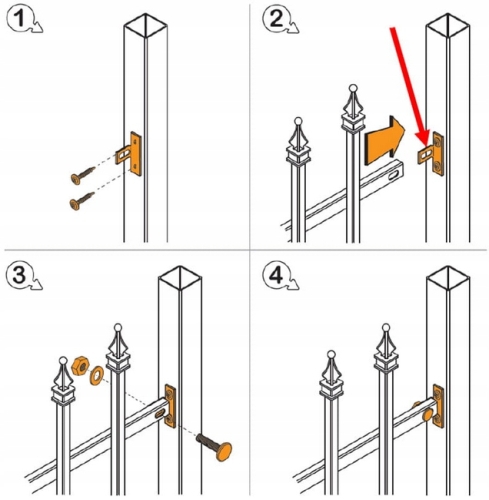 1

2

3

4