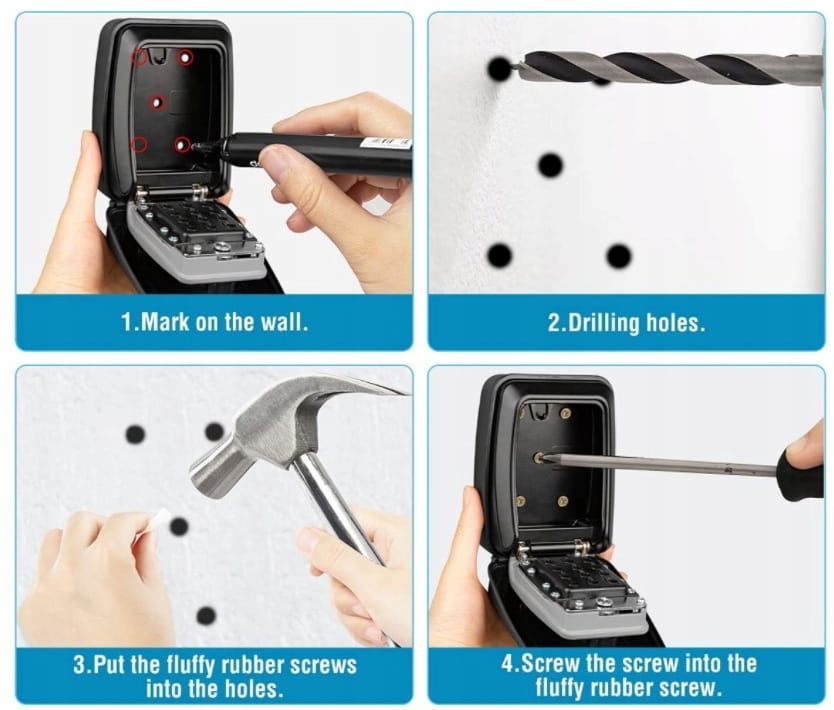 1.Mark on the wall.

2.Drilling holes.

3.Put the fluffy rubber screws into the holes.

4.Screw the screw into the fluffy rubber screw.