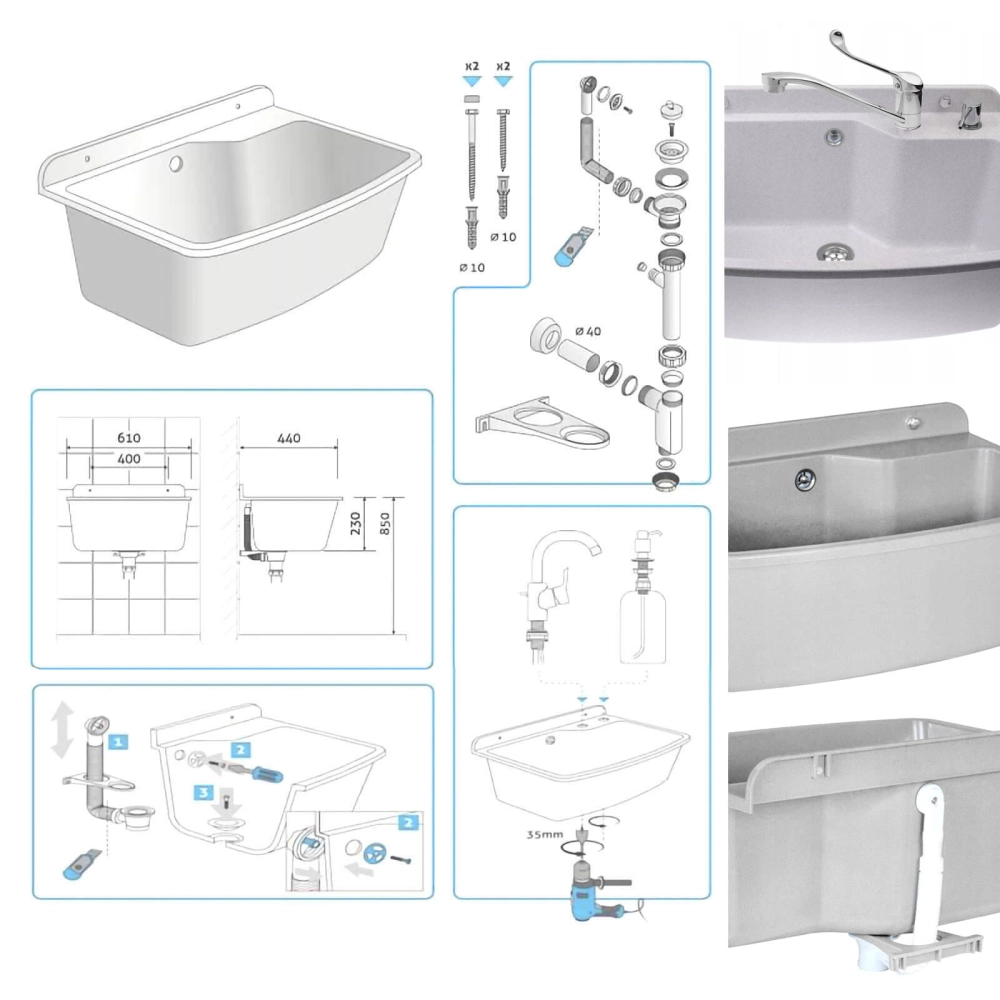 x2
x2
ø 10
ø 10
ø 40
610
400
440
230
850
1
2
3
2
35mm