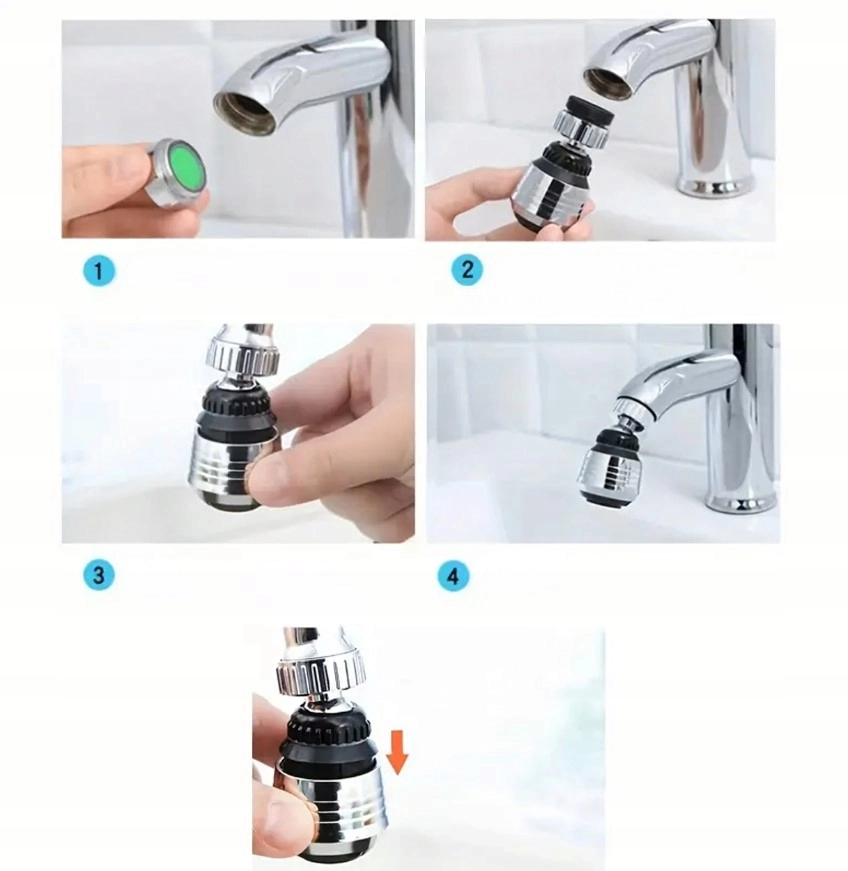 1

2

3

4