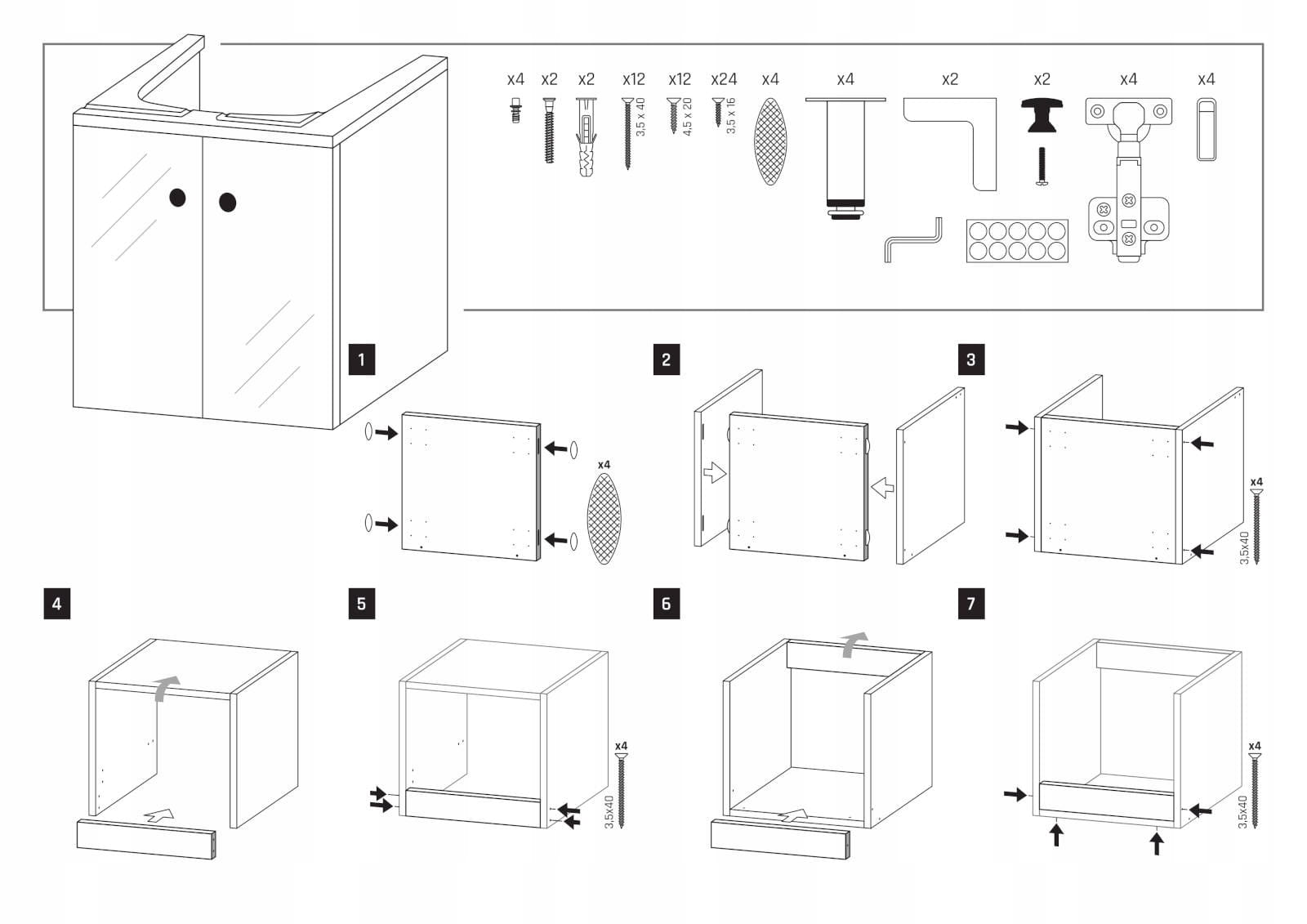 x4 x2 x2 x12 x12 x24 x4 x4 x2 x2 x4 x4

3,5 x 40
4,5 x 20
3,5 x 16

1

x4

2

3

x4
3,5x40

4

5

x4
3,5x40

6

7

x4
3,5x40