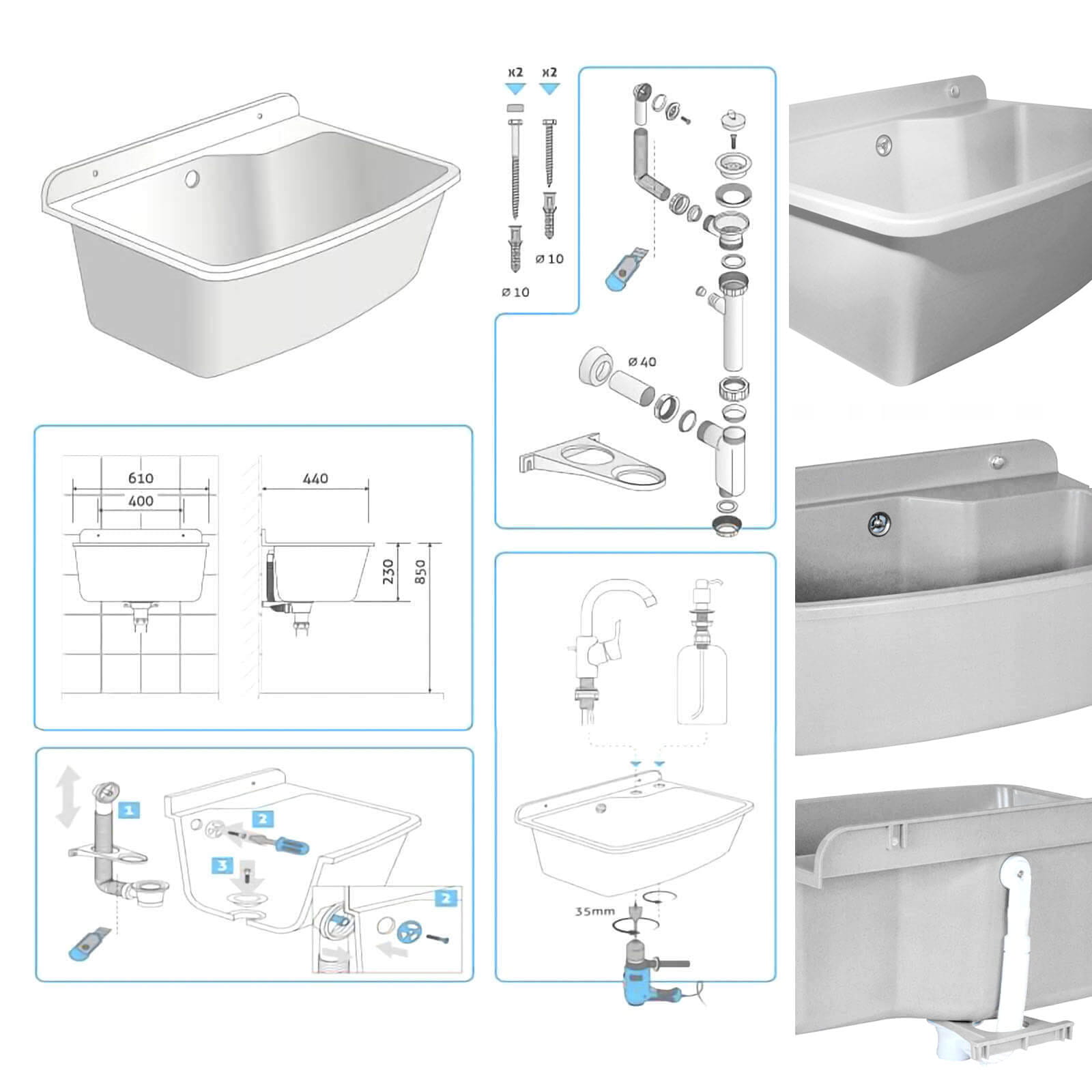 x2
x2
ø 10
ø 10
ø 40
610
400
440
230
850
1
2
3
2
35mm