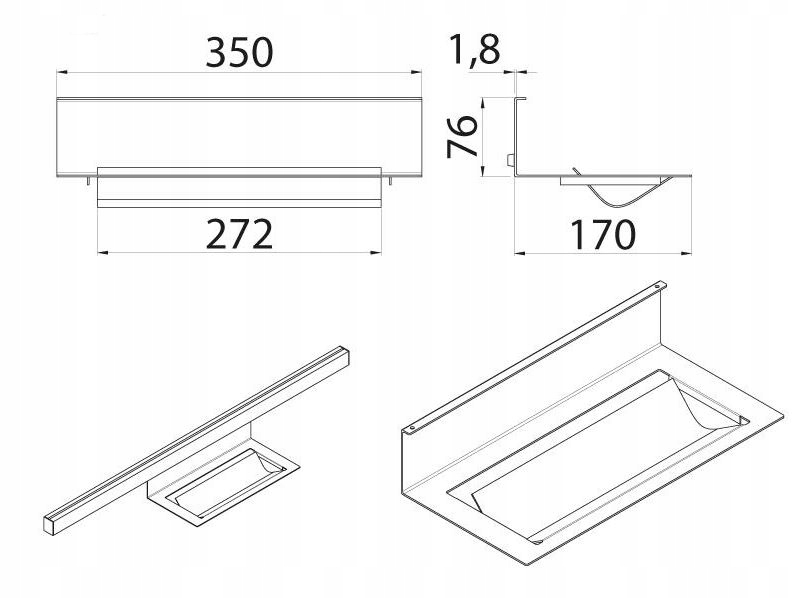 350
1,8
76
272
170