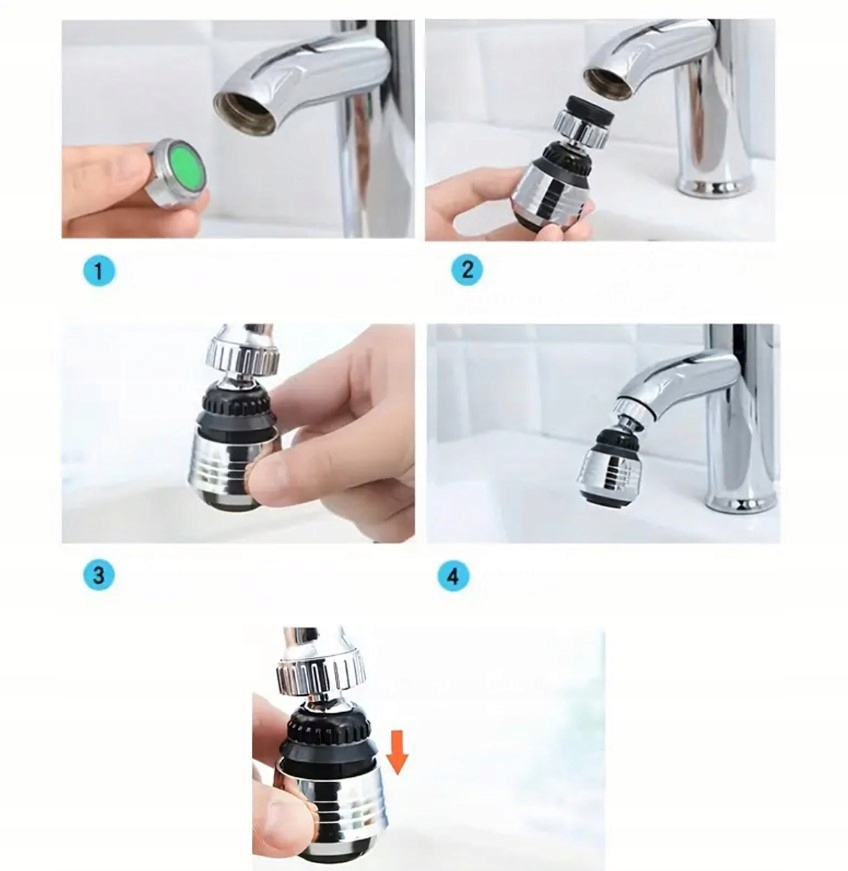 1

2

3

4