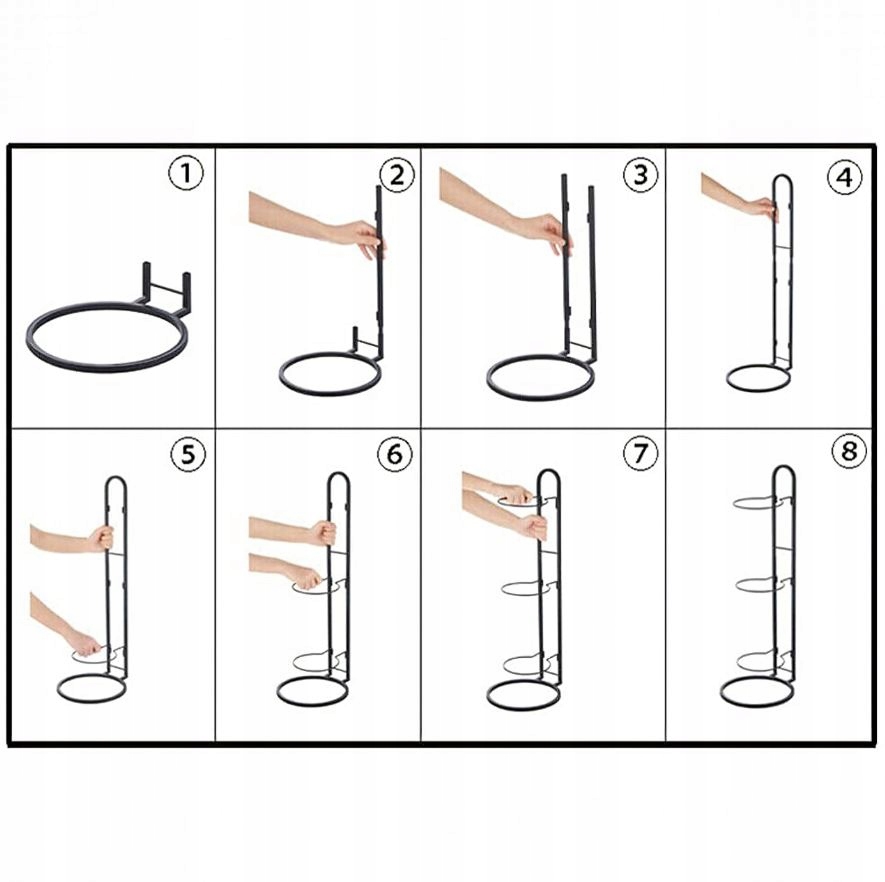 1

2

3

4

5

6

7

8