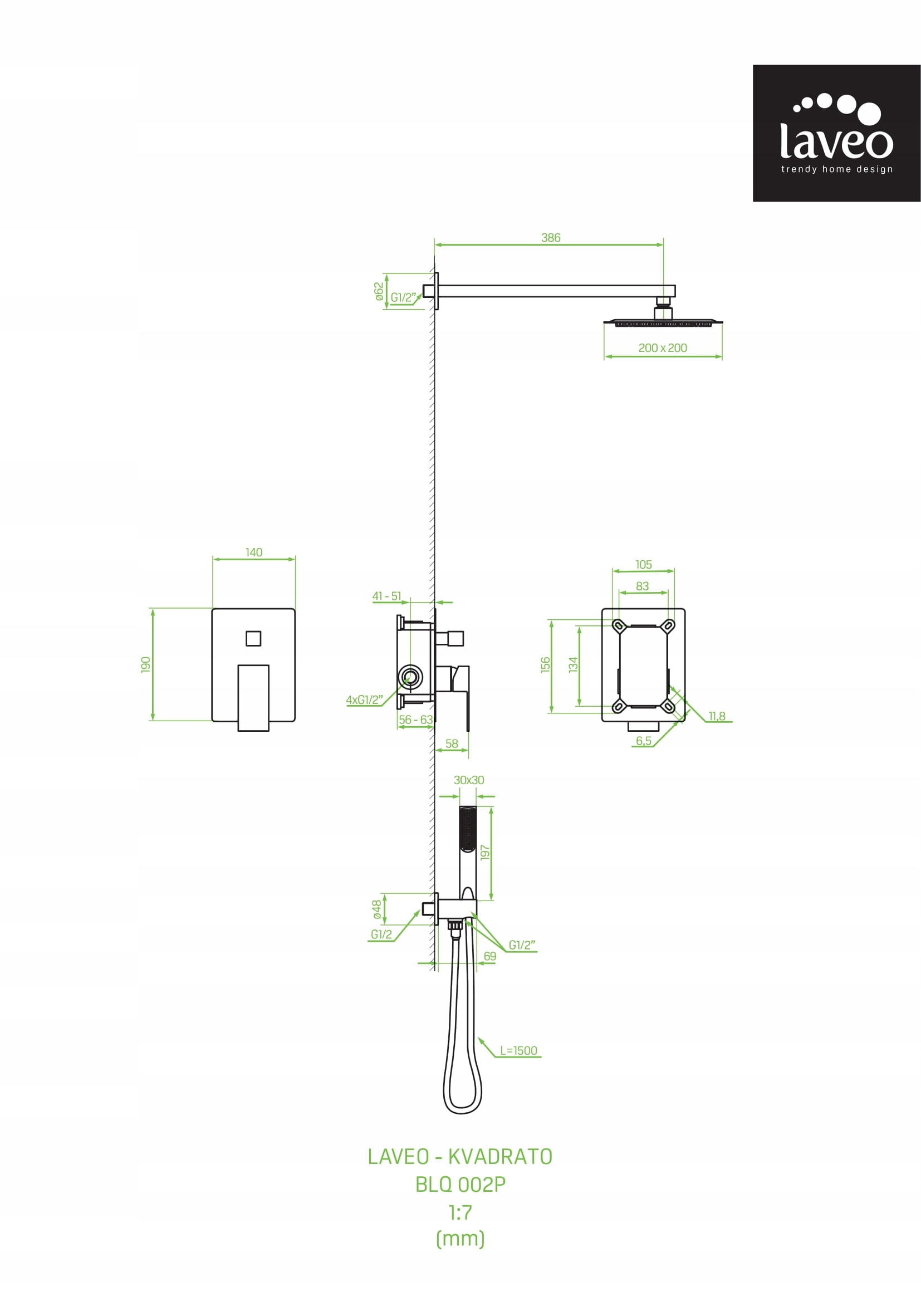 laveo
trendy home design

386

ø62

G1/2"

200 x 200

140

190

41 - 51

4xG1/2"

56 - 63

58

105

83

156

134

11,8

6,5

30x30

197

ø48

G1/2

G1/2"

69

L=1500

LAVEO - KVADRATO
BLQ 002P
1:7
(mm)