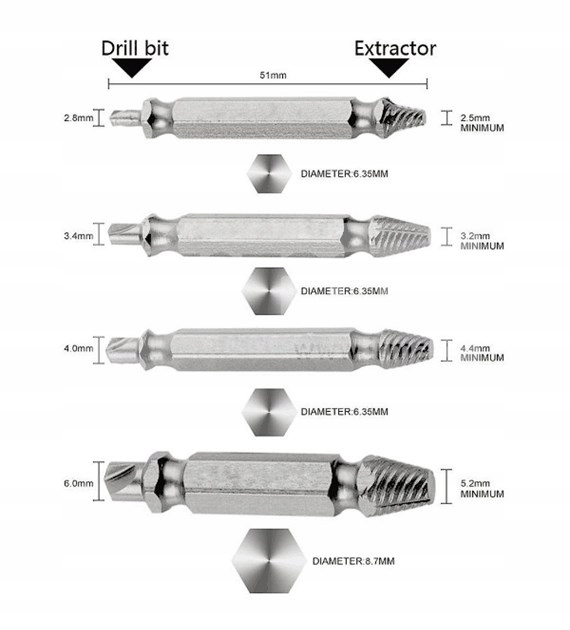 Drill bit

Extractor

51mm

2.8mm

2.5mm MINIMUM

DIAMETER:6.35MM

3.4mm

3.2mm MINIMUM

DIAMETER:6.35MM

4.0mm

4.4mm MINIMUM

DIAMETER:6.35MM

6.0mm

5.2mm MINIMUM

DIAMETER:8.7MM