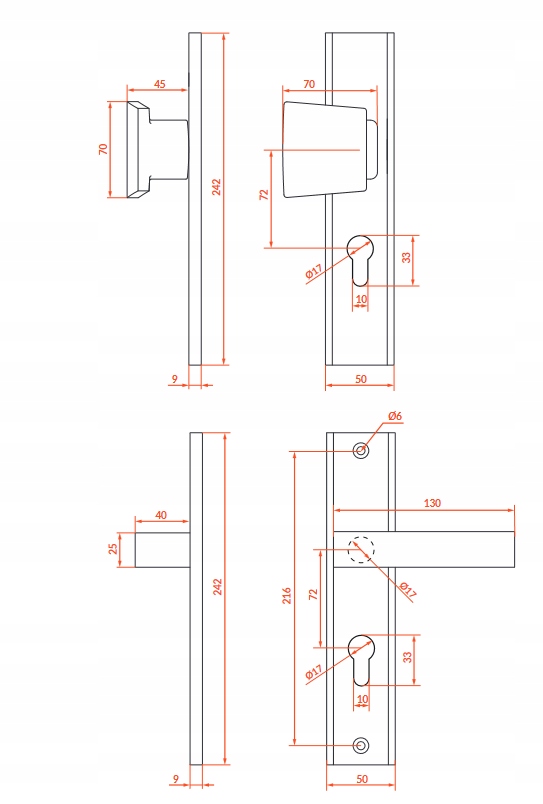 45
70
242
9
70
72
Ø17
33
10
50
40
25
242
9
Ø6
130
216
72
Ø17
Ø17
33
10
50